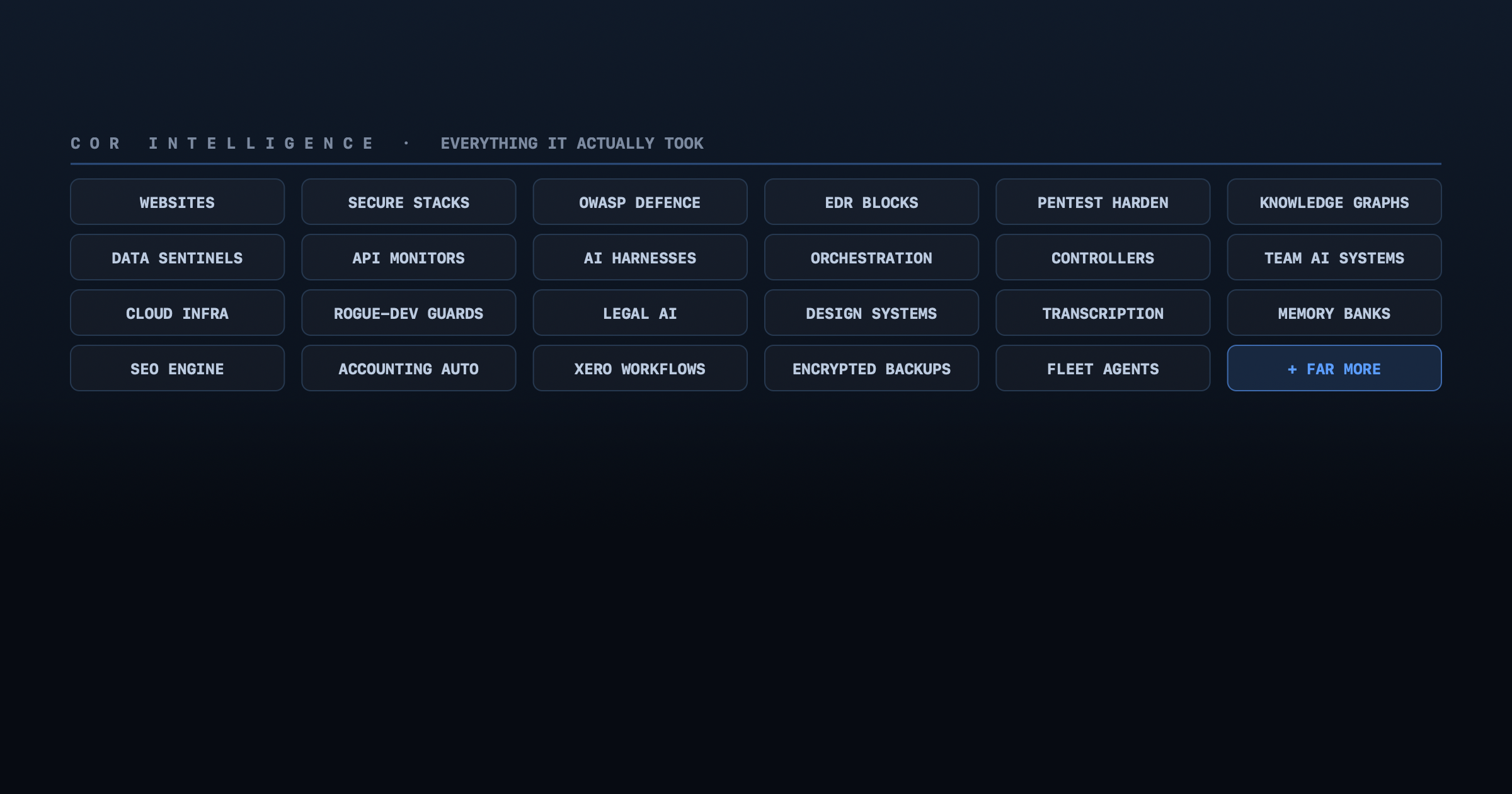 COR INTELLIGENCE · EVERYTHING IT ACTUALLY TOOK

WEBSITES
SECURE STACKS
OWASP DEFENCE
EDR BLOCKS
PENTEST HARDEN
KNOWLEDGE GRAPHS
DATA SENTINELS
API MONITORS
AI HARNESSES
ORCHESTRATION
CONTROLLERS
TEAM AI SYSTEMS
CLOUD INFRA
ROGUE-DEV GUARDS
LEGAL AI
DESIGN SYSTEMS
TRANSCRIPTION
MEMORY BANKS
SEO ENGINE
ACCOUNTING AUTO
XERO WORKFLOWS
ENCRYPTED BACKUPS
FLEET AGENTS
+ FAR MORE